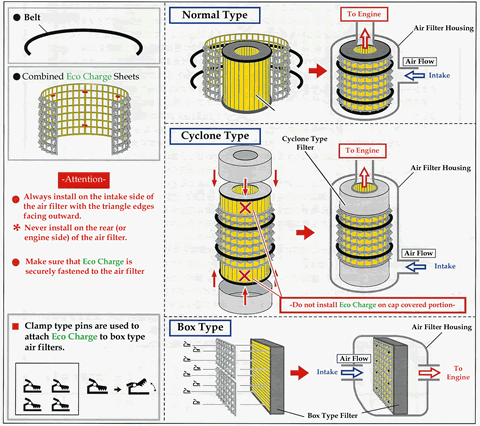 ● Belt

● Combined Eco Charge Sheets

-Attention-

● Always install on the intake side of the air filter with the triangle edges facing outward.

* Never install on the rear (or engine side) of the air filter.

● Make sure that Eco Charge is securely fastened to the air filter

■ Clamp type pins are used to attach Eco Charge to box type air filters.

Normal Type

To Engine

Air Filter Housing

Air Flow

Intake

Cyclone Type

Cyclone Type Filter

To Engine

Air Filter Housing

Air Flow

Intake

-Do not install Eco Charge on cap covered portion-

Box Type

Air Filter Housing

Air Flow

Intake

To Engine

Box Type Filter